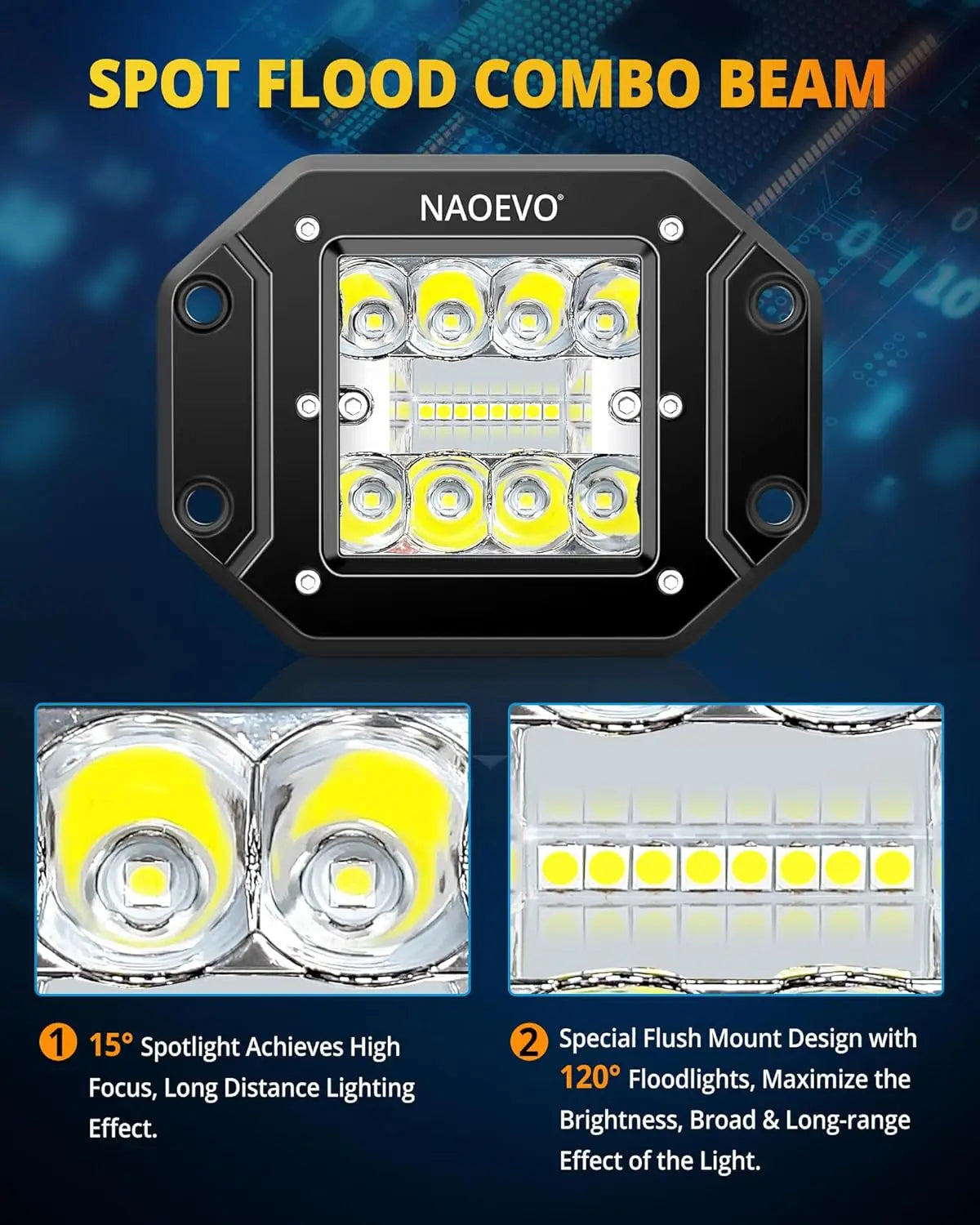 SPOT FLOOD COMBO BEAM

NAOEVO®

1 15° Spotlight Achieves High Focus, Long Distance Lighting Effect.

2 Special Flush Mount Design with 120° Floodlights, Maximize the Brightness, Broad & Long-range Effect of the Light.